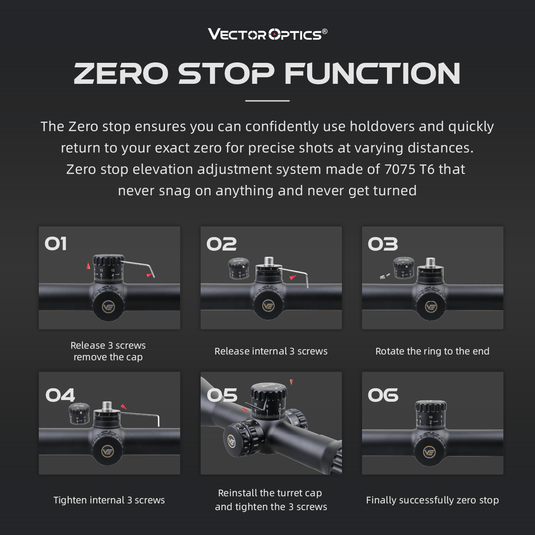 VECTOR OPTICS®

ZERO STOP FUNCTION

The Zero stop ensures you can confidently use holdovers and quickly return to your exact zero for precise shots at varying distances. Zero stop elevation adjustment system made of 7075 T6 that never snag on anything and never get turned

01

Release 3 screws remove the cap

02

Release internal 3 screws

03

Rotate the ring to the end

04

Tighten internal 3 screws

05

Reinstall the turret cap and tighten the 3 screws

06

Finally successfully zero stop