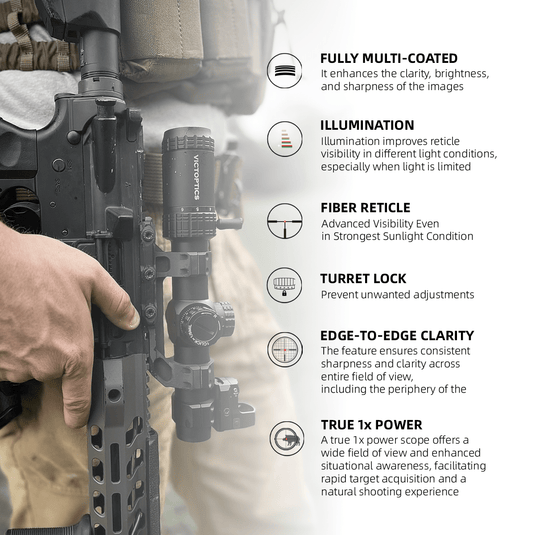 VICTOPTICS

FULLY MULTI-COATED
It enhances the clarity, brightness, and sharpness of the images

ILLUMINATION
Illumination improves reticle visibility in different light conditions, especially when light is limited

FIBER RETICLE
Advanced Visibility Even in Strongest Sunlight Condition

TURRET LOCK
Prevent unwanted adjustments

EDGE-TO-EDGE CLARITY
The feature ensures consistent sharpness and clarity across entire field of view, including the periphery of the

TRUE 1x POWER
A true 1x power scope offers a wide field of view and enhanced situational awareness, facilitating rapid target acquisition and a natural shooting experience