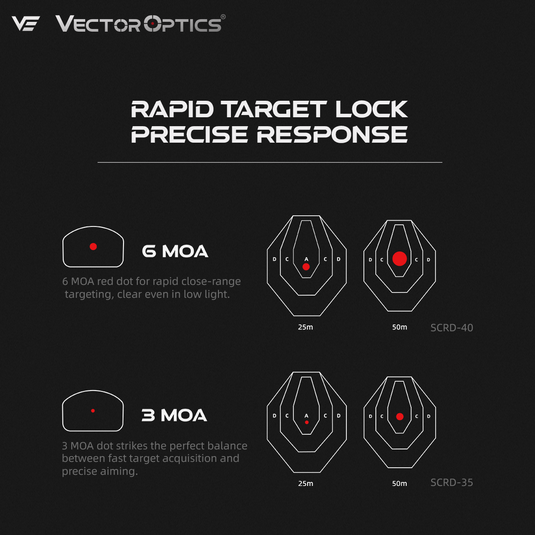 VE VECTOR OPTICS®

RAPID TARGET LOCK
PRECISE RESPONSE

6 MOA

6 MOA red dot for rapid close-range targeting, clear even in low light.

D C A C D

25m

D C C D

50m

SCRD-40

3 MOA

3 MOA dot strikes the perfect balance between fast target acquisition and precise aiming.

D C A C D

25m

D C C D

50m

SCRD-35