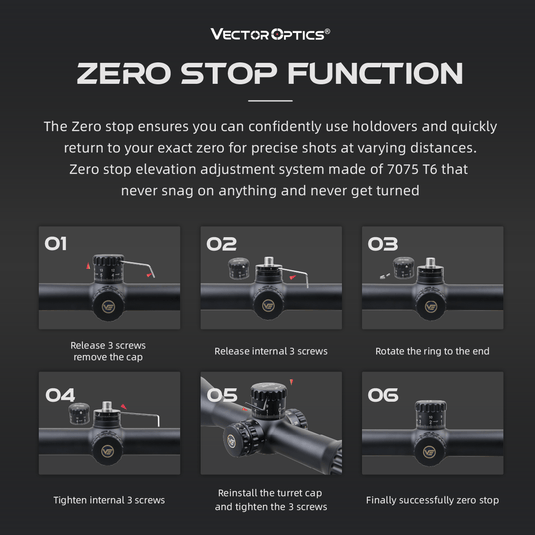 VECTOR OPTICS®

ZERO STOP FUNCTION

The Zero stop ensures you can confidently use holdovers and quickly return to your exact zero for precise shots at varying distances. Zero stop elevation adjustment system made of 7075 T6 that never snag on anything and never get turned

01

Release 3 screws remove the cap

02

Release internal 3 screws

03

Rotate the ring to the end

04

Tighten internal 3 screws

05

Reinstall the turret cap and tighten the 3 screws

06

Finally successfully zero stop