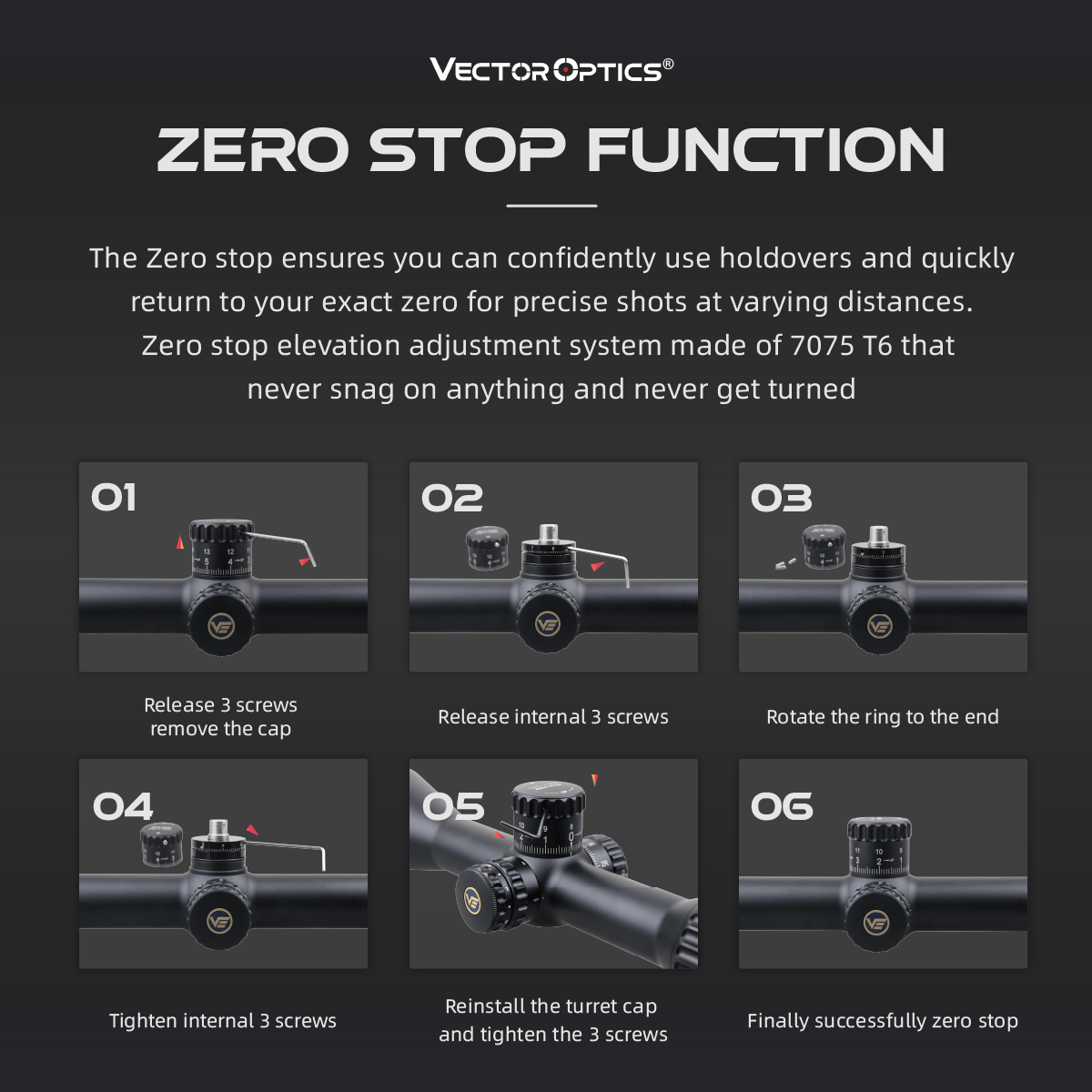 VECTOR OPTICS®

ZERO STOP FUNCTION

The Zero stop ensures you can confidently use holdovers and quickly return to your exact zero for precise shots at varying distances. Zero stop elevation adjustment system made of 7075 T6 that never snag on anything and never get turned

01

Release 3 screws remove the cap

02

Release internal 3 screws

03

Rotate the ring to the end

04

Tighten internal 3 screws

05

Reinstall the turret cap and tighten the 3 screws

06

Finally successfully zero stop