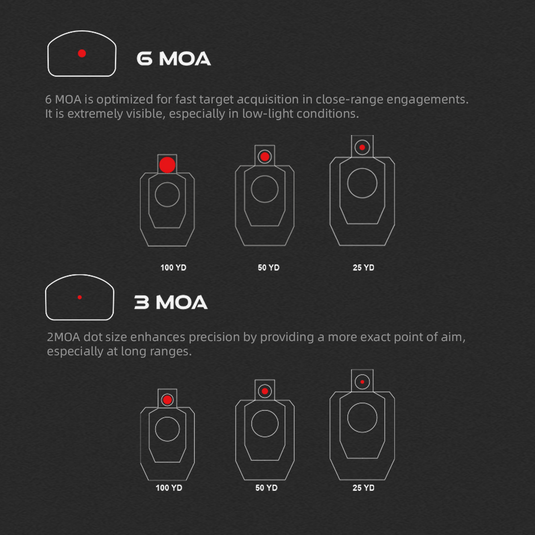 6 MOA

6 MOA is optimized for fast target acquisition in close-range engagements. It is extremely visible, especially in low-light conditions.

100 YD

50 YD

25 YD

3 MOA

2MOA dot size enhances precision by providing a more exact point of aim, especially at long ranges.

100 YD

50 YD

25 YD