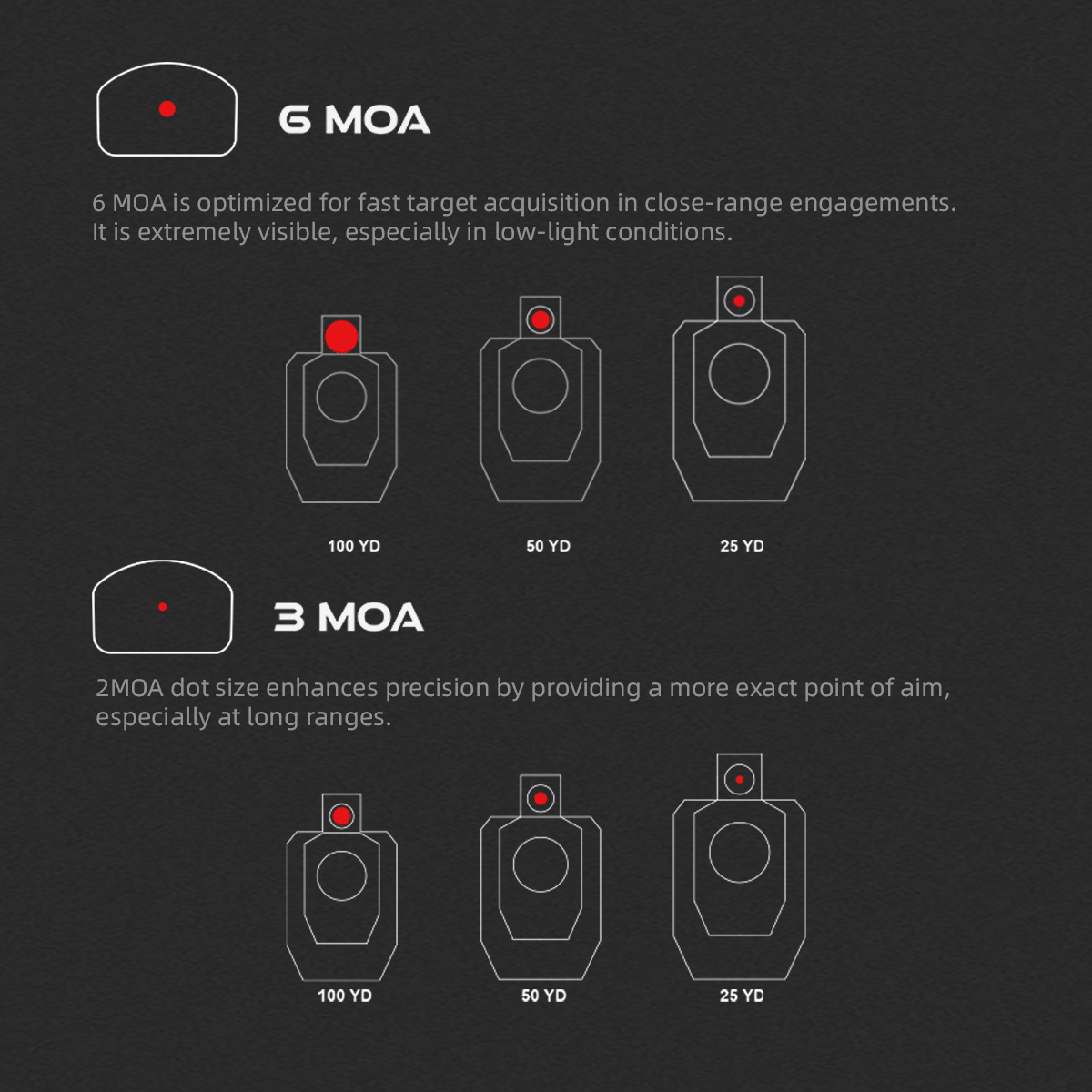 6 MOA

6 MOA is optimized for fast target acquisition in close-range engagements. It is extremely visible, especially in low-light conditions.

100 YD

50 YD

25 YD

3 MOA

2MOA dot size enhances precision by providing a more exact point of aim, especially at long ranges.

100 YD

50 YD

25 YD