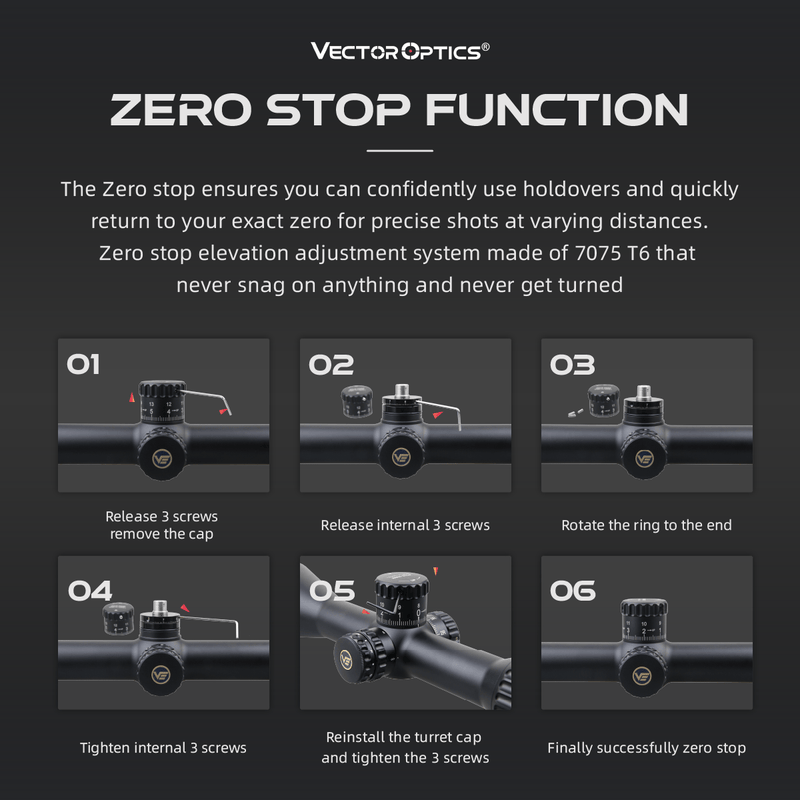 VECTOR OPTICS®

ZERO STOP FUNCTION

The Zero stop ensures you can confidently use holdovers and quickly return to your exact zero for precise shots at varying distances. Zero stop elevation adjustment system made of 7075 T6 that never snag on anything and never get turned

01

Release 3 screws remove the cap

02

Release internal 3 screws

03

Rotate the ring to the end

04

Tighten internal 3 screws

05

Reinstall the turret cap and tighten the 3 screws

06

Finally successfully zero stop