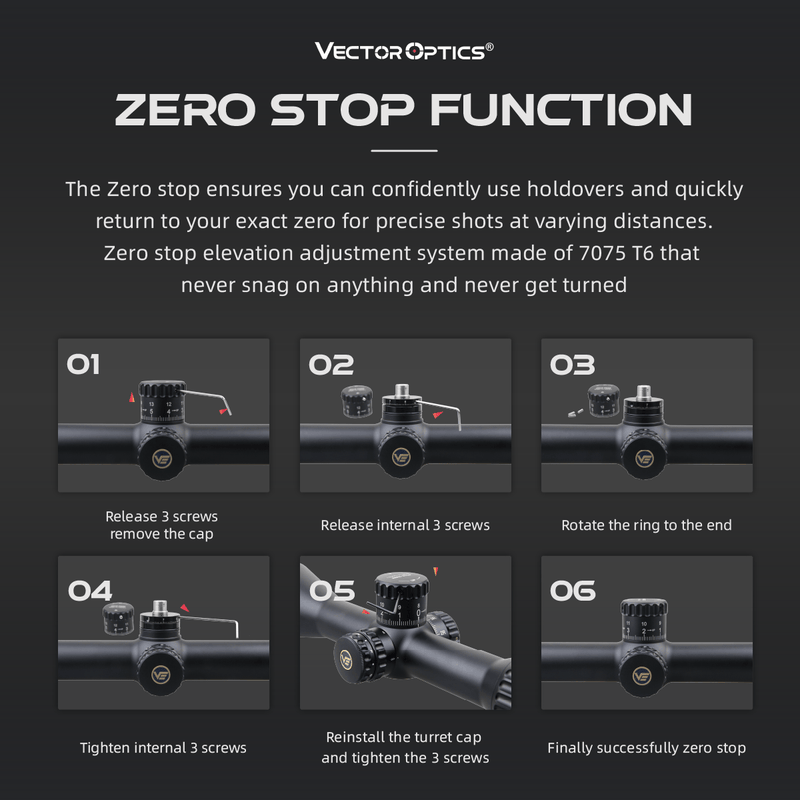 VECTOR OPTICS®

ZERO STOP FUNCTION

The Zero stop ensures you can confidently use holdovers and quickly return to your exact zero for precise shots at varying distances. Zero stop elevation adjustment system made of 7075 T6 that never snag on anything and never get turned

01

Release 3 screws remove the cap

02

Release internal 3 screws

03

Rotate the ring to the end

04

Tighten internal 3 screws

05

Reinstall the turret cap and tighten the 3 screws

06

Finally successfully zero stop